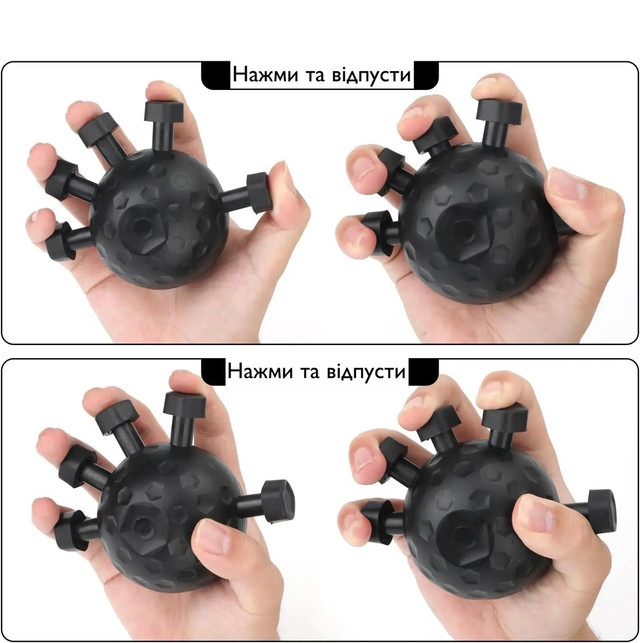 Нажми та відпусти

Нажми та відпусти