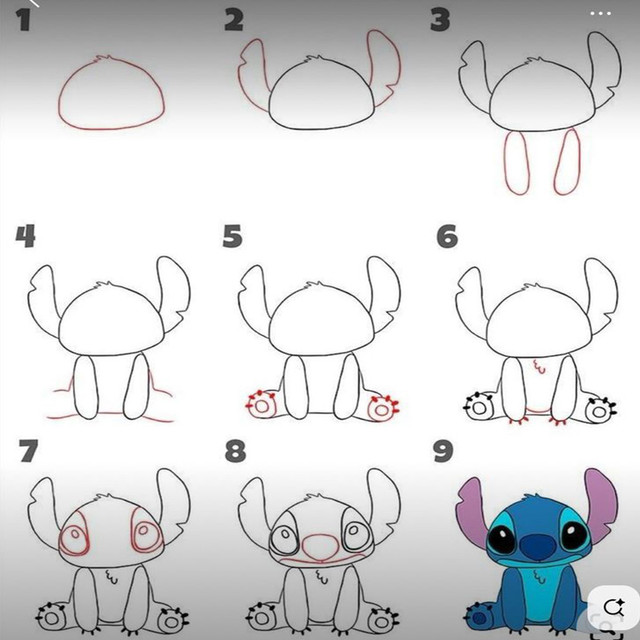 1
2
3
4
5
6
7
8
9