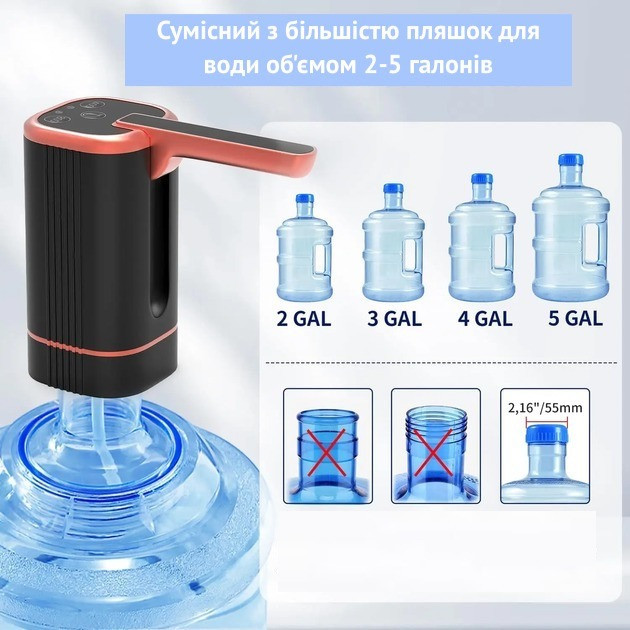 Сумісний з більшістю пляшок для води об'ємом 2-5 галонів

2 GAL
3 GAL
4 GAL
5 GAL

2,16"/55mm