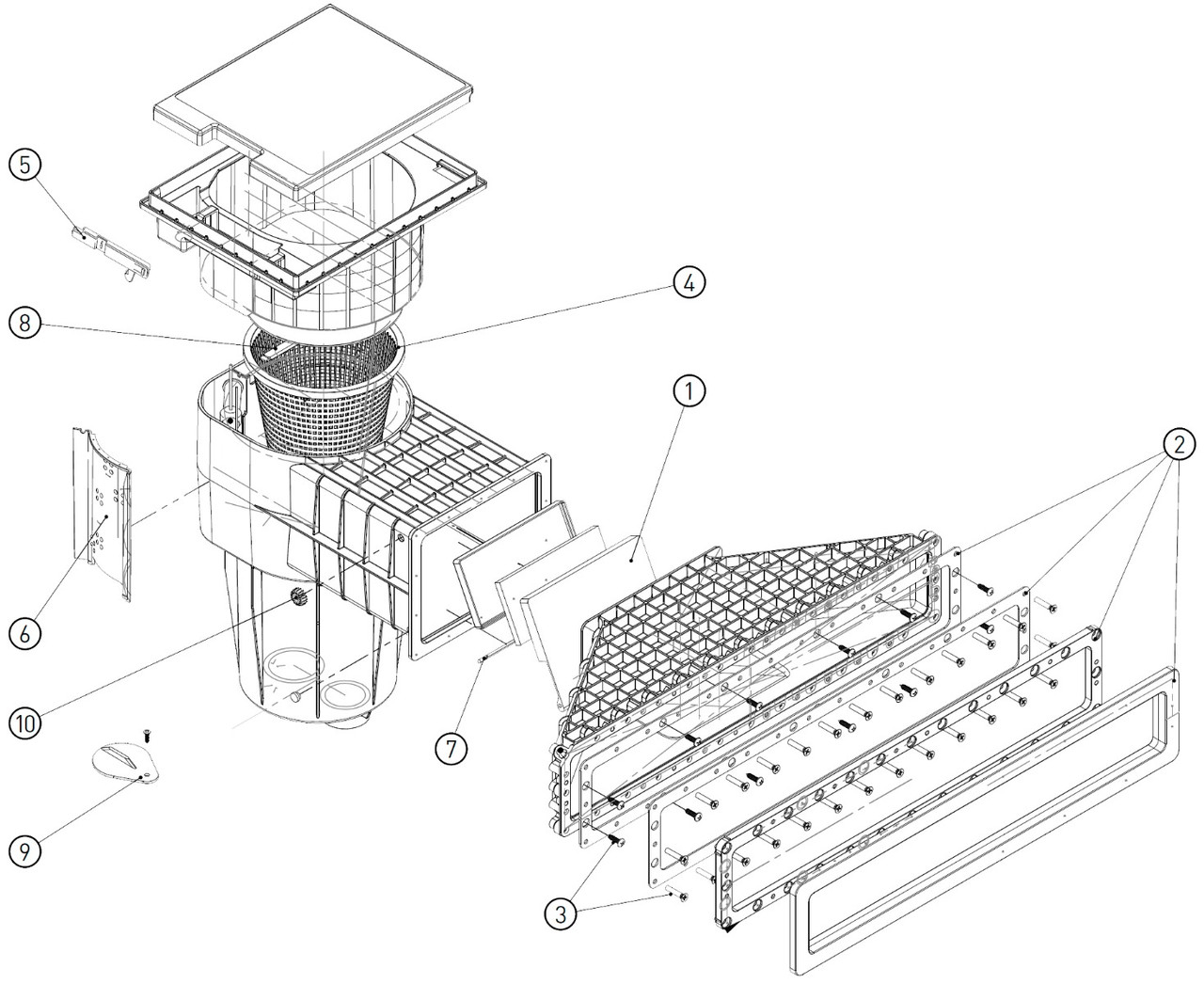 5
4
8
1
2
6
10
7
9
3