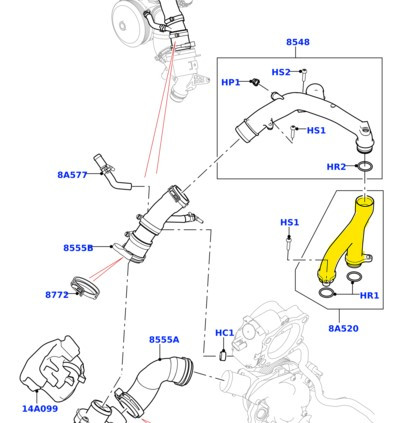 8548
HS2
HP1
HS1
HR2
8A577
HS1
8555B
8772
HR1
8A520
HC1
8555A
14A099