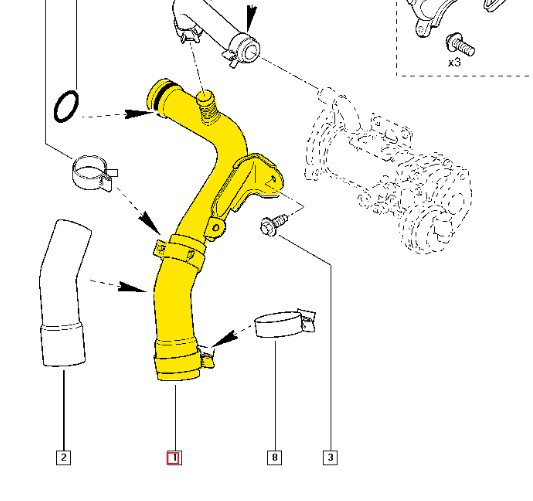 x3

2

1

8

3