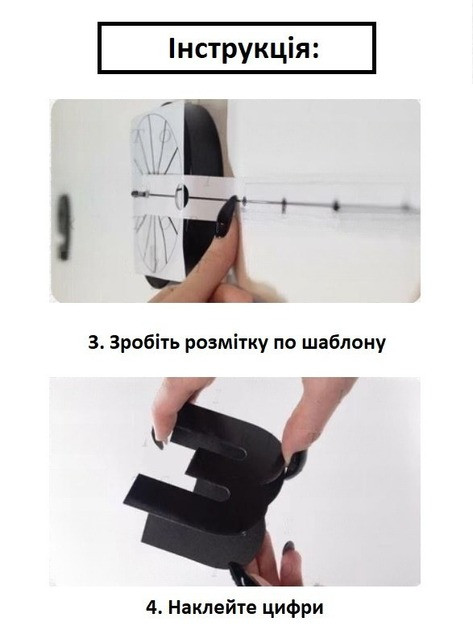 Інструкція:

3. Зробіть розмітку по шаблону

4. Наклейте цифри