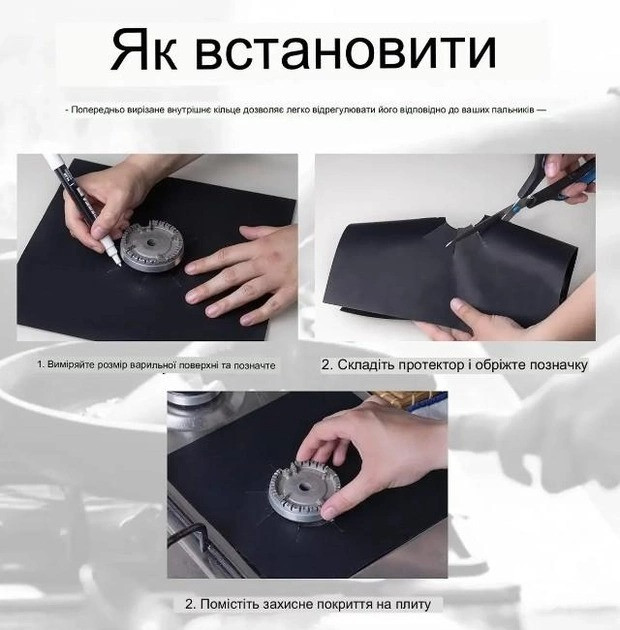 Як встановити

- Попередньо вирізане внутрішнє кільце дозволяє легко відрегулювати його відповідно до ваших пальників —

1. Виміряйте розмір варильної поверхні та позначте

2. Складіть протектор і обріжте позначку

2. Помістіть захисне покриття на плиту