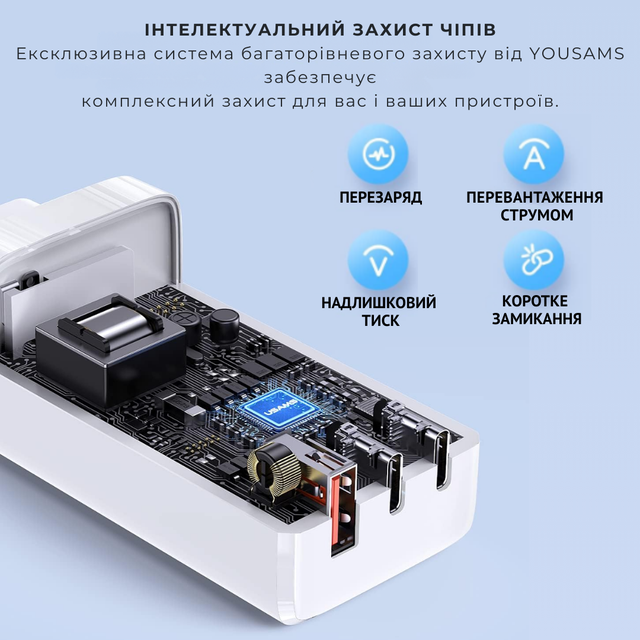 ІНТЕЛЕКТУАЛЬНИЙ ЗАХИСТ ЧІПІВ
Ексклюзивна система багаторівневого захисту від YOUSAMS забезпечує комплексний захист для вас і ваших пристроїв.

ПЕРЕЗАРЯД

ПЕРЕВАНТАЖЕННЯ СТРУМОМ

НАДЛИШКОВИЙ ТИСК

КОРОТКЕ ЗАМИКАННЯ

USAMS