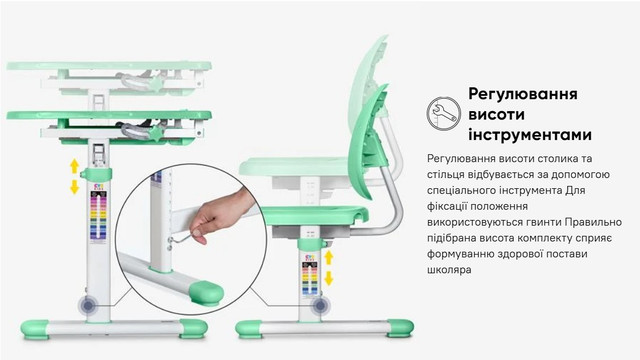 Регулювання висоти інструментами

Регулювання висоти столика та стільця відбувається за допомогою спеціального інструмента Для фіксації положення використовуються гвинти Правильно підібрана висота комплекту сприяє формуванню здорової постави школяра