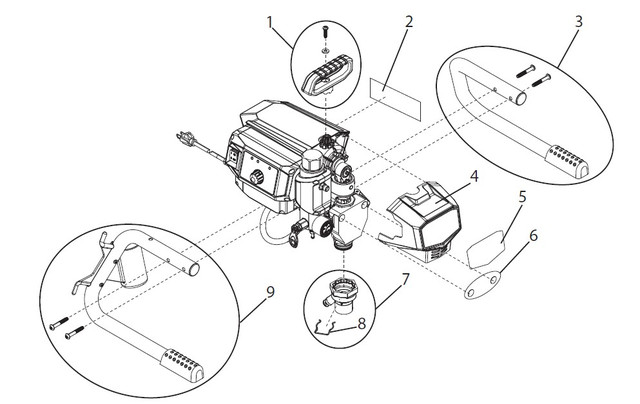 1
2
3
4
5
6
7
8
9