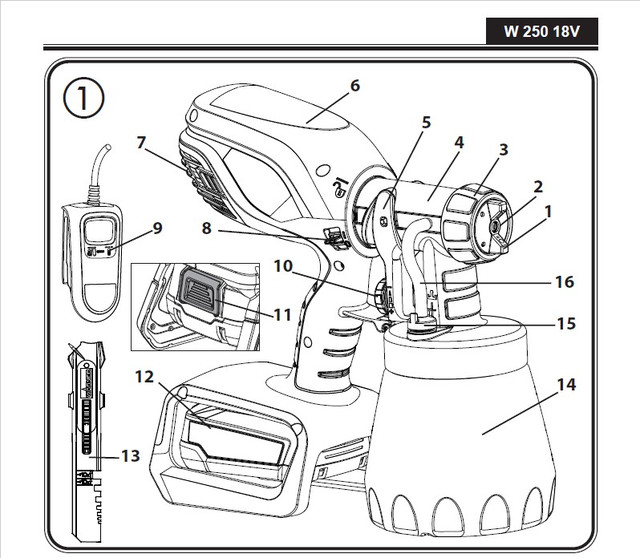 W 250 18V

1

6
7
5
4
3
2
1
9
8
10
16
11
15
12
14
13