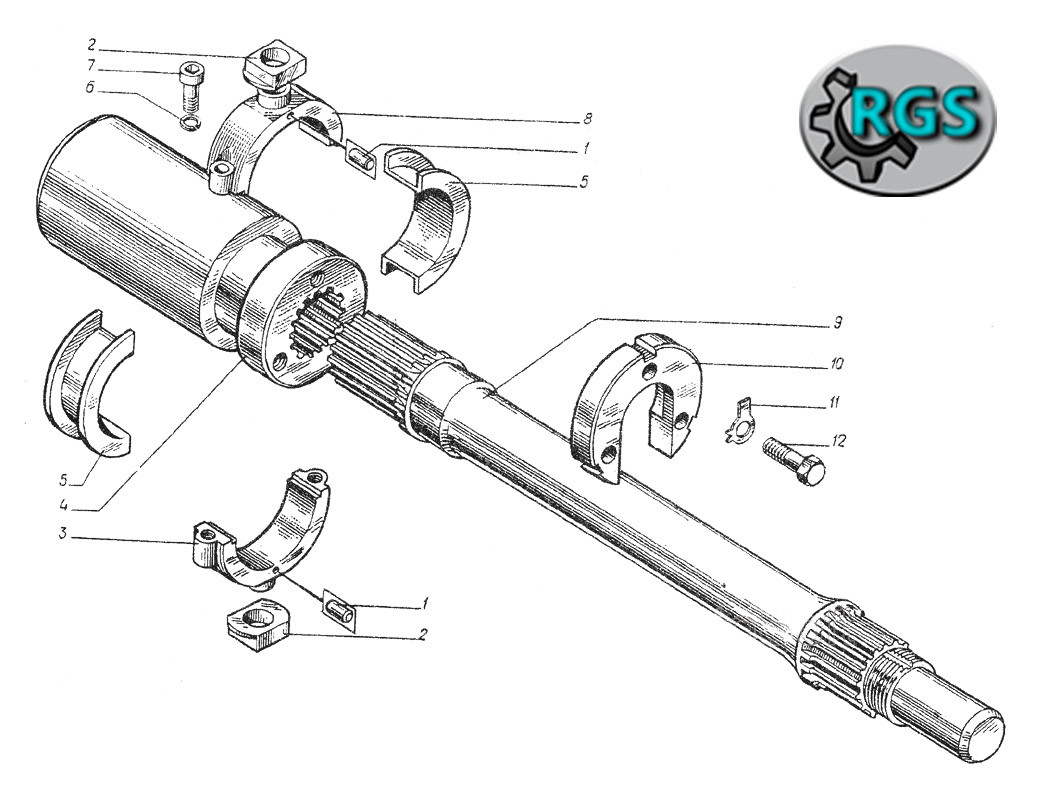 2
7
6
8
1
5
RGS
9
10
11
12
5
4
3
1
2