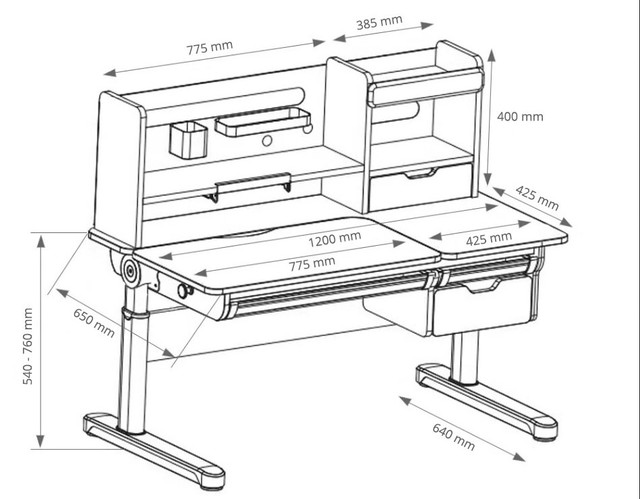 775 mm
385 mm
400 mm
425 mm
1200 mm
425 mm
775 mm
650 mm
540 - 760 mm
640 mm