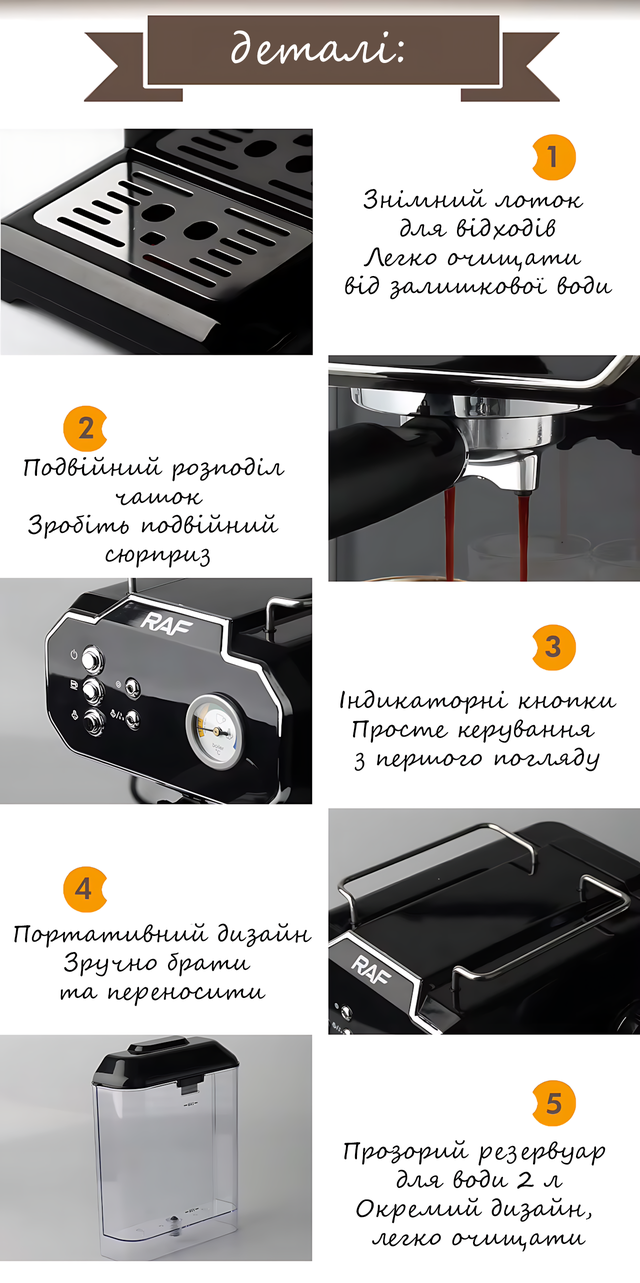 деталі:

1

Знімний лоток для відходів Легко очищати від залишкової води

2

Подвійний розподіл чашок Зробіть подвійний сюрприз

RAF

3

Індикаторні кнопки Просте керування з першого погляду

4

Портативний дизайн Зручно брати та переносити

RAF

5

Прозорий резервуар для води 2 л Окремий дизайн, легко очищати