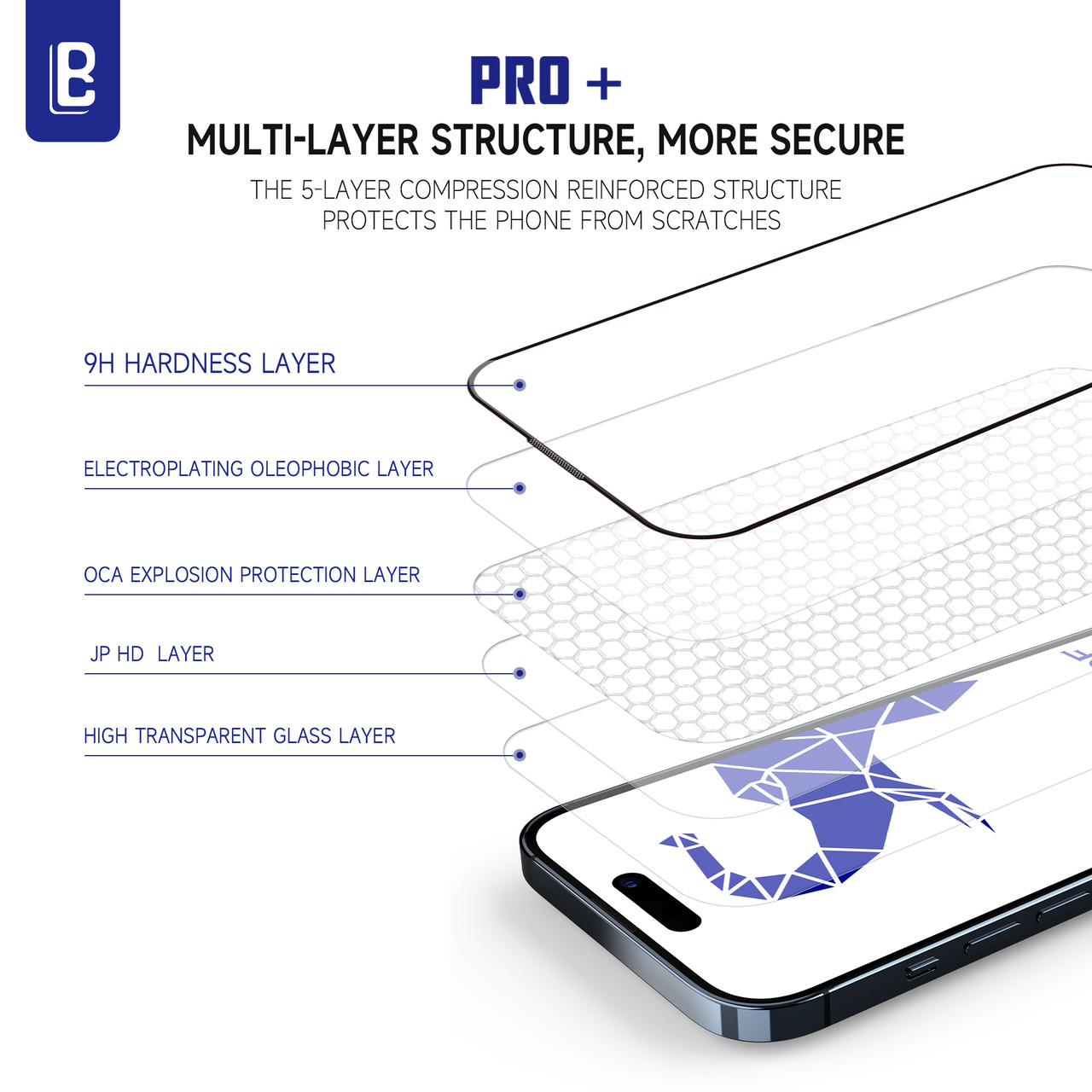 PRO +
MULTI-LAYER STRUCTURE, MORE SECURE

THE 5-LAYER COMPRESSION REINFORCED STRUCTURE PROTECTS THE PHONE FROM SCRATCHES

9H HARDNESS LAYER

ELECTROPLATING OLEOPHOBIC LAYER

OCA EXPLOSION PROTECTION LAYER

JP HD LAYER

HIGH TRANSPARENT GLASS LAYER