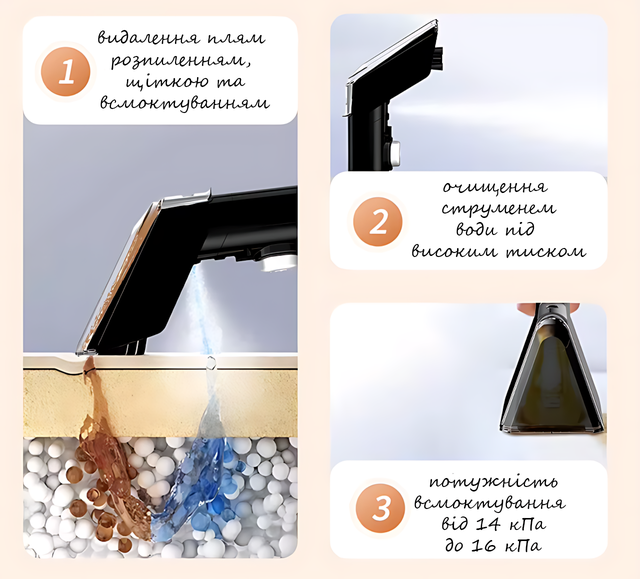 1

видалення плям розпиленням, щіткою та всмоктуванням

2

очищення струменем води під високим тиском

3

потужність всмоктування від 14 кПа до 16 кПа