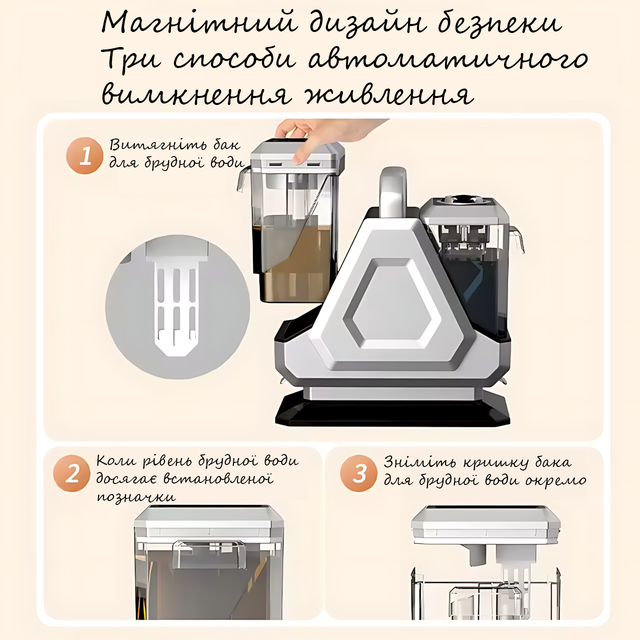 Магнітний дизайн безпеки
Три способи автоматичного вимкнення живлення

1 Витягніть бак для брудної води

2 Коли рівень брудної води досягає встановленої позначки

3 Зніміть кришку бака для брудної води окремо