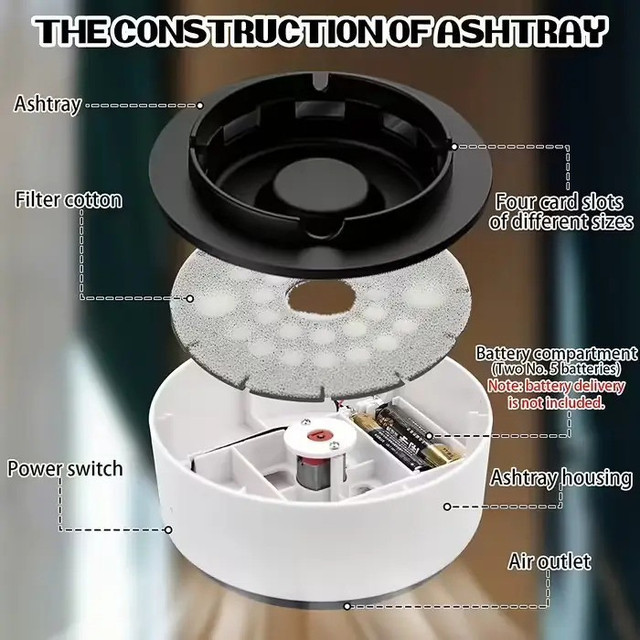 THE CONSTRUCTION OF ASHTRAY

Ashtray

Filter cotton

Four card slots of different sizes

Battery compartment (Two No. 5 batteries)
Note: battery delivery is not included.

Power switch

Ashtray housing

Air outlet