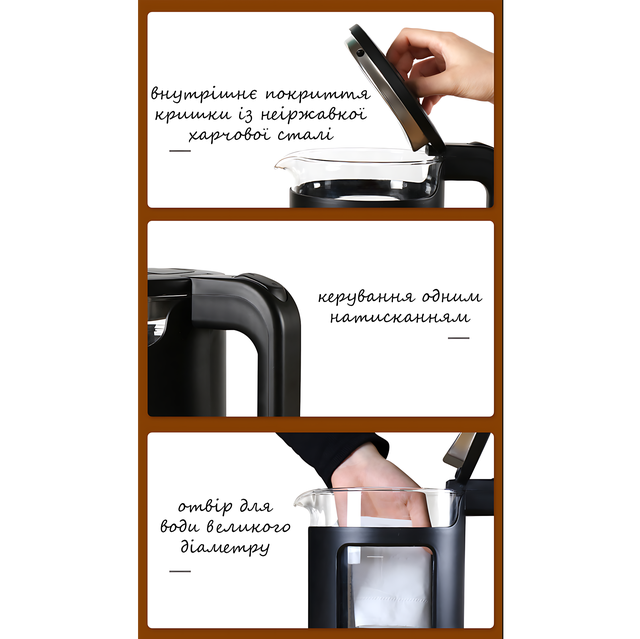 внутрішнє покриття кришки із неіржавкої харчової сталі

керування одним натисканням

отвір для води великого діаметру