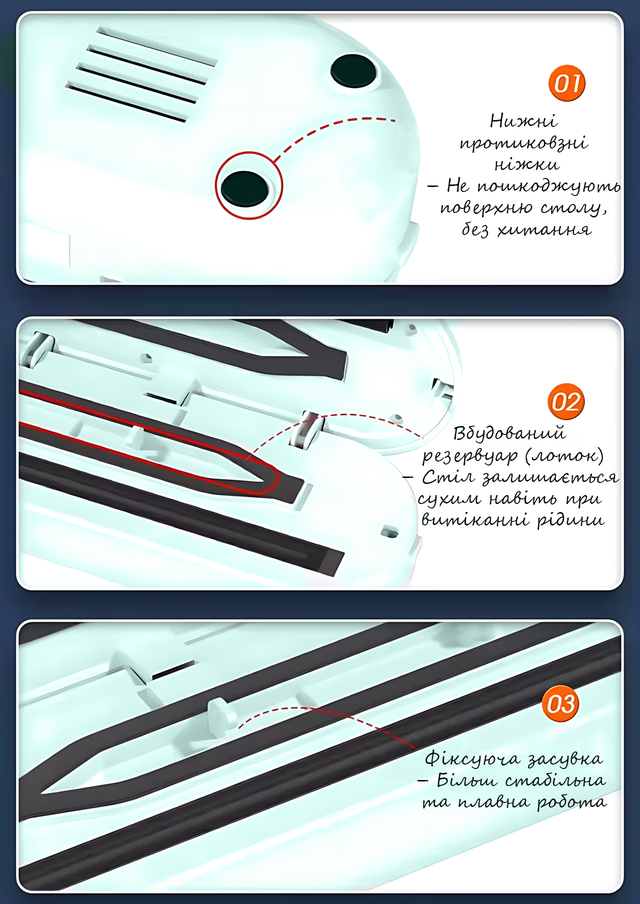 01

Нижні протиковзні ніжки
– Не пошкоджують поверхню столу, без хитання

02

Вбудований резервуар (лоток)
– Стіл залишається сухим навіть при витіканні рідини

03

Фіксуюча засувка
– Більш стабільна та плавна робота