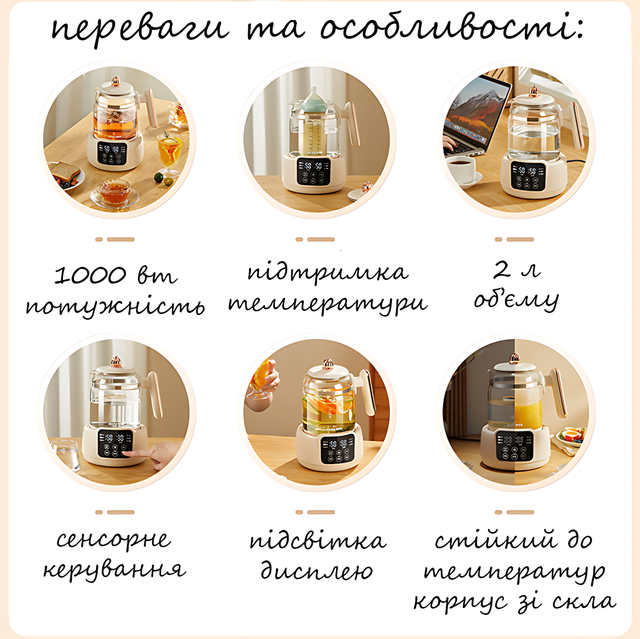 переваги та особливості:

1000 вт потужність

підтримка температури

2 л об'єму

сенсорне керування

підсвітка дисплею

стійкий до температур корпус зі скла