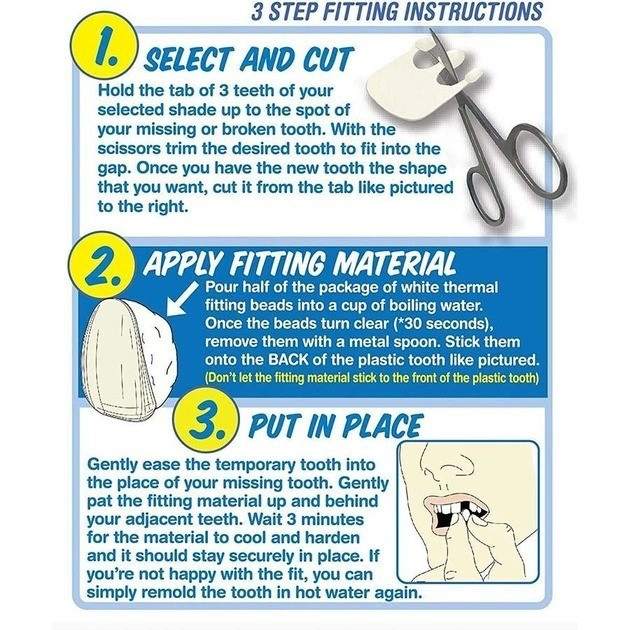 3 STEP FITTING INSTRUCTIONS

1. SELECT AND CUT

Hold the tab of 3 teeth of your selected shade up to the spot of your missing or broken tooth. With the scissors trim the desired tooth to fit into the gap. Once you have the new tooth the shape that you want, cut it from the tab like pictured to the right.

2. APPLY FITTING MATERIAL

Pour half of the package of white thermal fitting beads into a cup of boiling water. Once the beads turn clear (*30 seconds), remove them with a metal spoon. Stick them onto the BACK of the plastic tooth like pictured.
(Don't let the fitting material stick to the front of the plastic tooth)

3. PUT IN PLACE

Gently ease the temporary tooth into the place of your missing tooth. Gently pat the fitting material up and behind your adjacent teeth. Wait 3 minutes for the material to cool and harden and it should stay securely in place. If you're not happy with the fit, you can simply remold the tooth in hot water again.