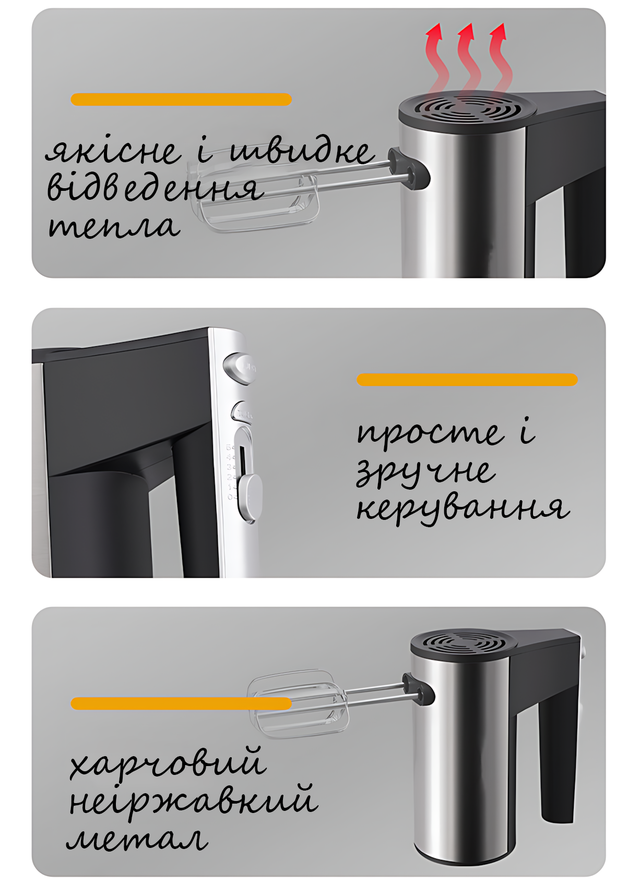 якісне і швидке відведення тепла

просте і зручне керування

харчовий неіржавкий метал