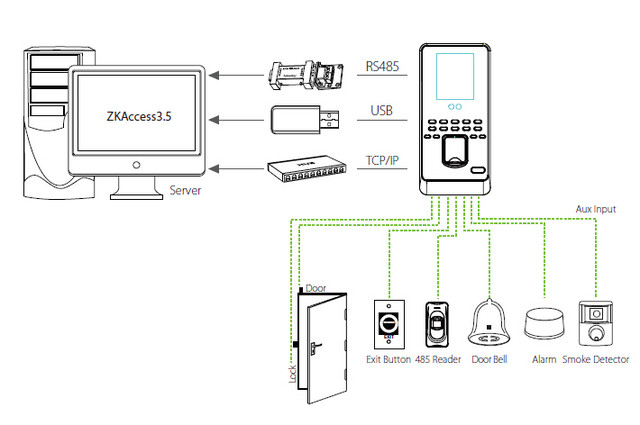 ZKAccess3.5

Server

RS485

USB

TCP/IP

Aux Input

Door

Lock

EXIT

Exit Button

485 Reader

Door Bell

Alarm

Smoke Detector