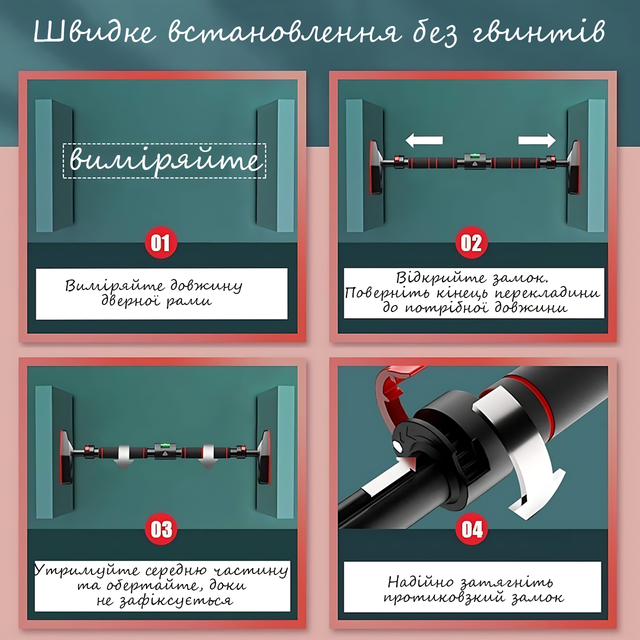 Швидке встановлення без гвинтів

виміряйте

01

Виміряйте довжину дверної рами

02

Відкрийте замок. Поверніть кінець перекладини до потрібної довжини

03

Утримуйте середню частину та обертайте, доки не зафіксується

04

Надійно затягніть протиковзкий замок