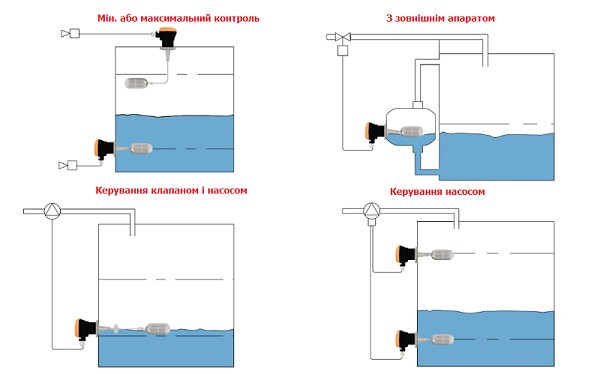 Мін. або максимальний контроль

З зовнішнім апаратом

Керування клапаном і насосом

Керування насосом