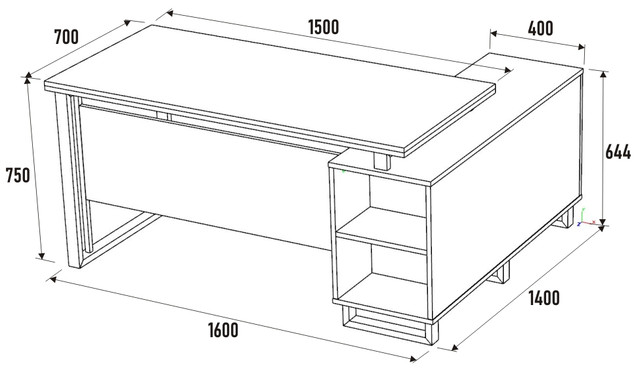 700

1500

400

750

644

1600

1400