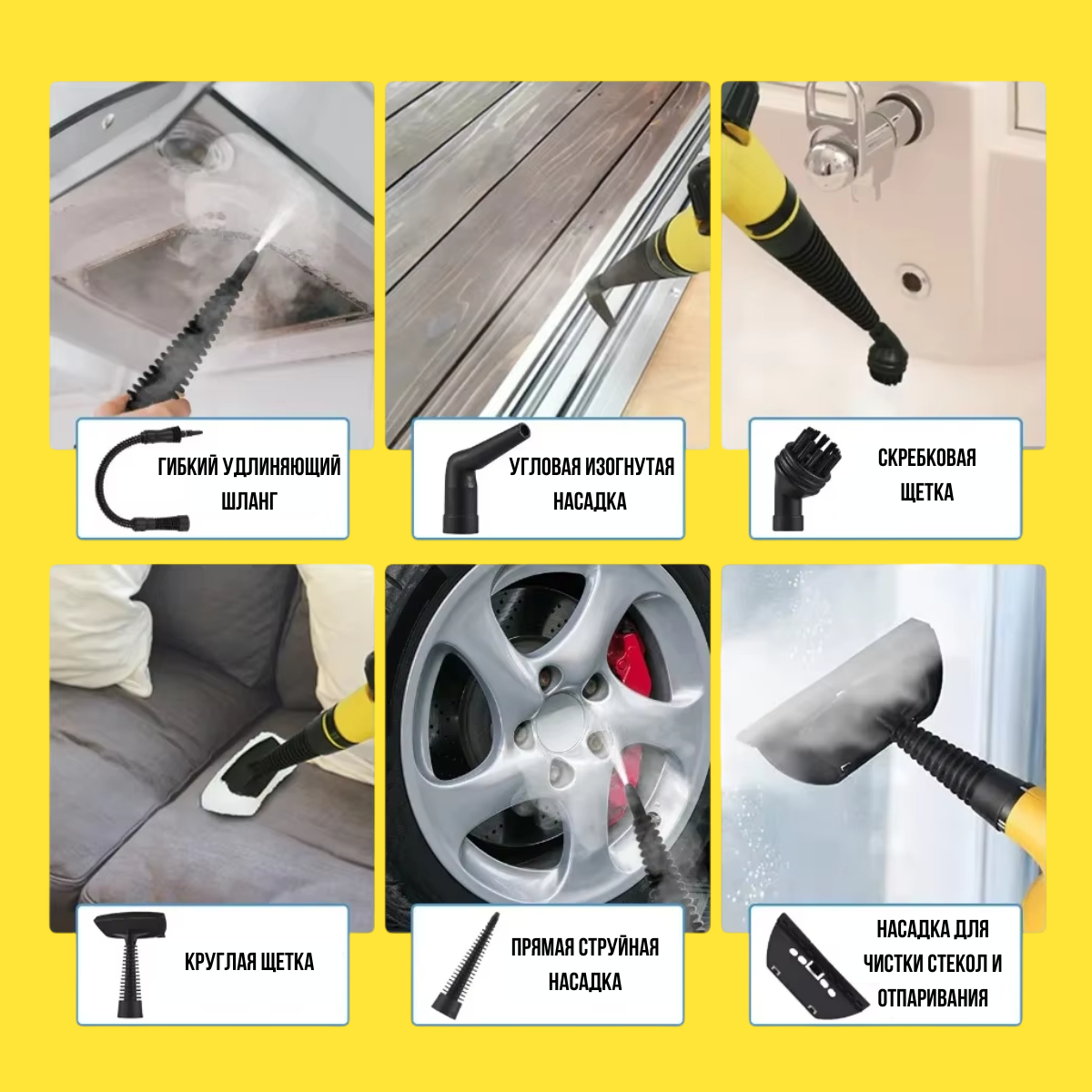 ГИБКИЙ УДЛИНЯЮЩИЙ ШЛАНГ

УГЛОВАЯ ИЗОГНУТАЯ НАСАДКА

СКРЕБКОВАЯ ЩЕТКА

КРУГЛАЯ ЩЕТКА

ПРЯМАЯ СТРУЙНАЯ НАСАДКА

НАСАДКА ДЛЯ ЧИСТКИ СТЕКОЛ И ОТПАРИВАНИЯ