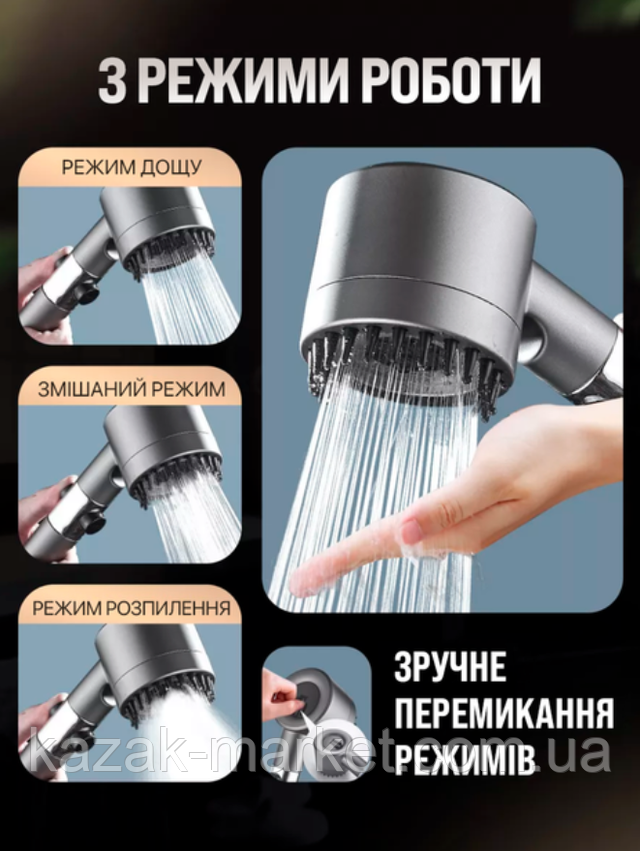 3 РЕЖИМИ РОБОТИ

РЕЖИМ ДОЩУ

ЗМІШАНИЙ РЕЖИМ

РЕЖИМ РОЗПИЛЕННЯ

ЗРУЧНЕ ПЕРЕМИКАННЯ РЕЖИМІВ

kazak-market.com.ua