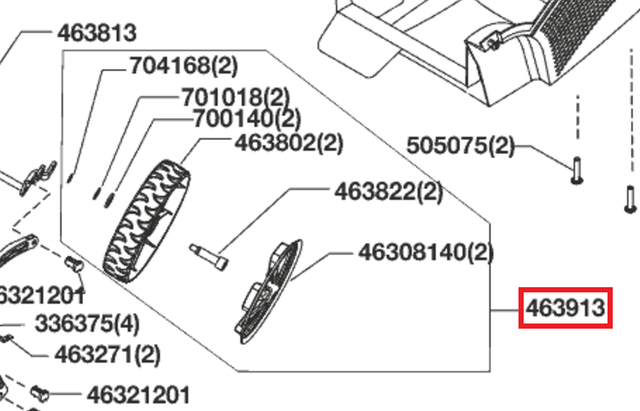 463813

704168(2)

701018(2)

700140(2)

463802(2)

505075(2)

463822(2)

46308140(2)

6321201

463913

336375(4)

463271(2)

46321201