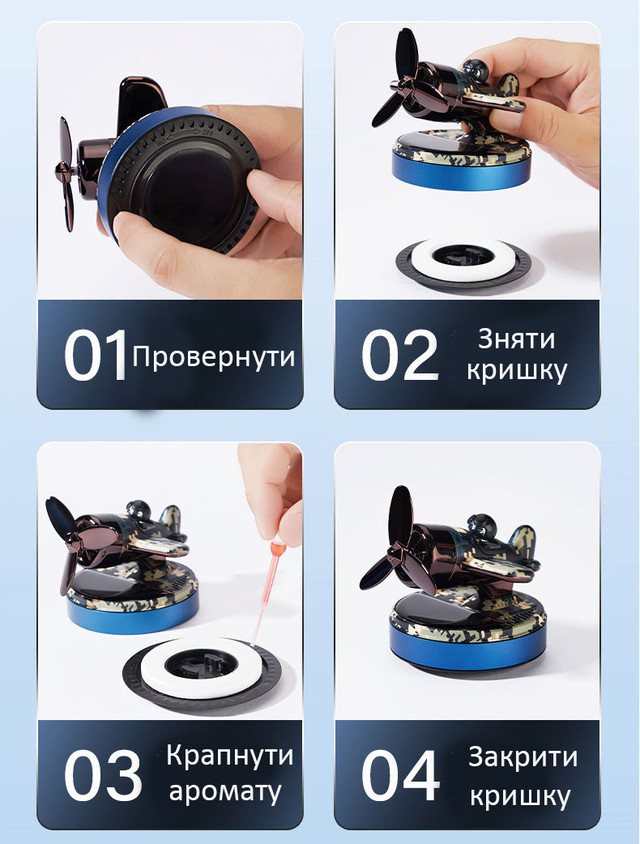 01 Провернути

02 Зняти кришку

03 Крапнути аромату

04 Закрити кришку