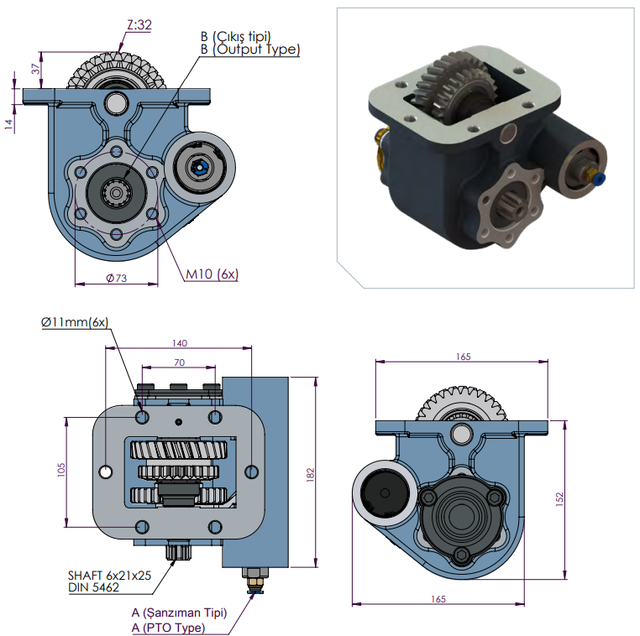 Z:32

B (Cıkış tipi)
B (Output Type)

37

14

Ø73

M10 (6x)

Ø11mm(6x)

140

70

105

182

SHAFT 6x21x25
DIN 5462

A (Şanzıman Tipi)
A (PTO Type)

165

152

165