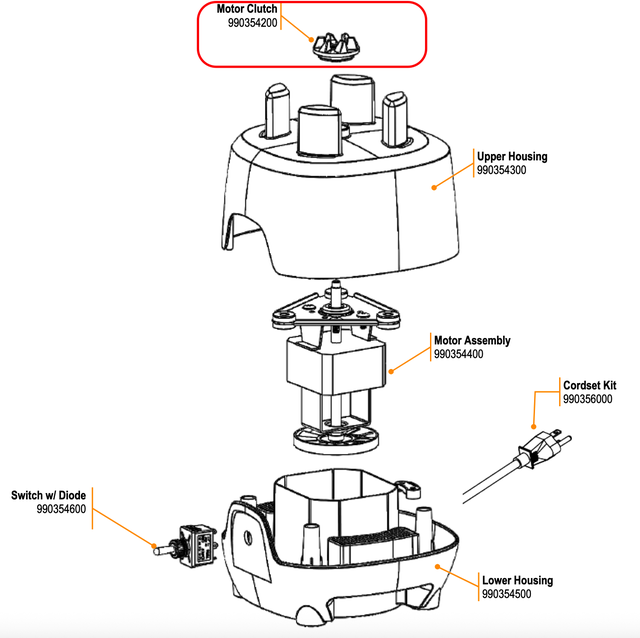 Motor Clutch
990354200

Upper Housing
990354300

Motor Assembly
990354400

Cordset Kit
990356000

Switch w/ Diode
990354600

Lower Housing
990354500