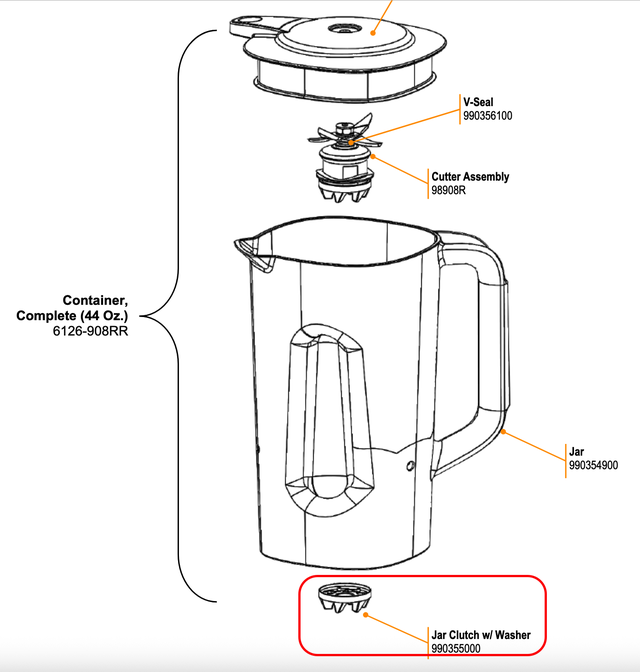 V-Seal
990356100

Cutter Assembly
98908R

Container,
Complete (44 Oz.)
6126-908RR

Jar
990354900

Jar Clutch w/ Washer
990355000