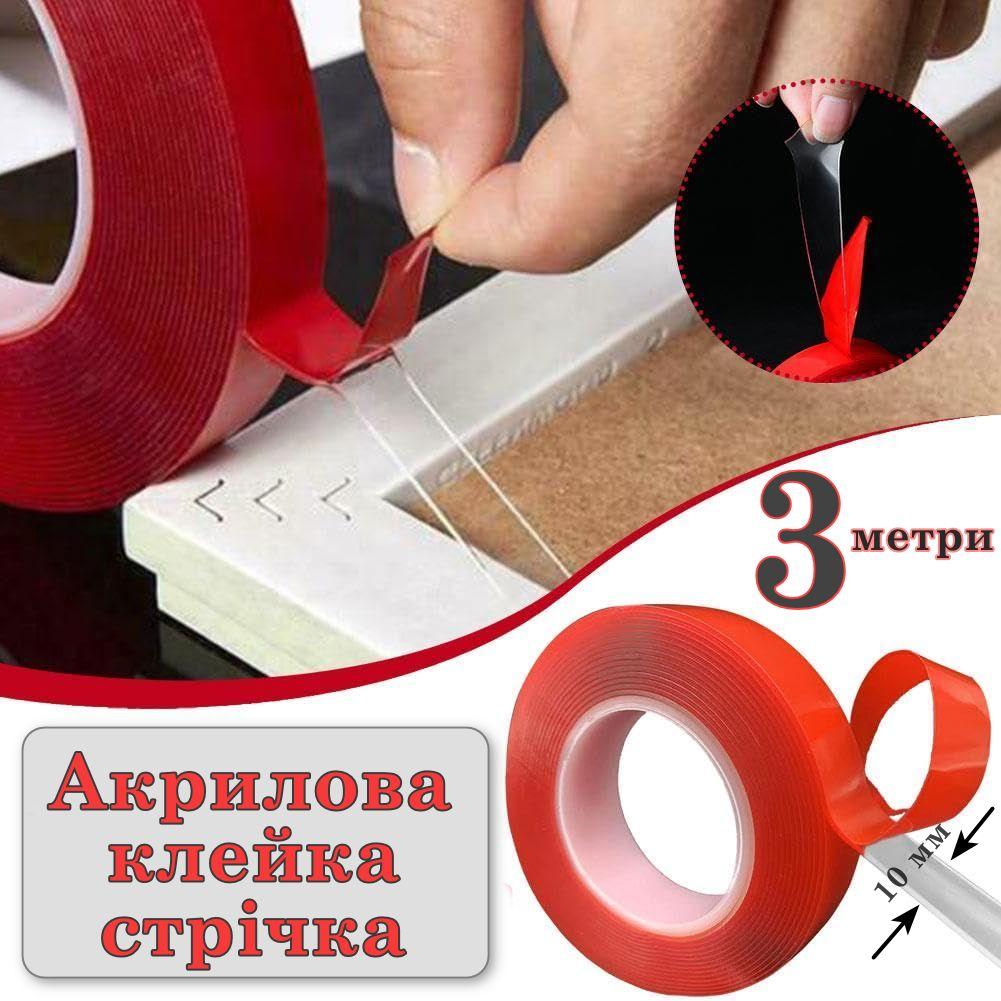 3 метри

Акрилова клейка стрічка

10 мм