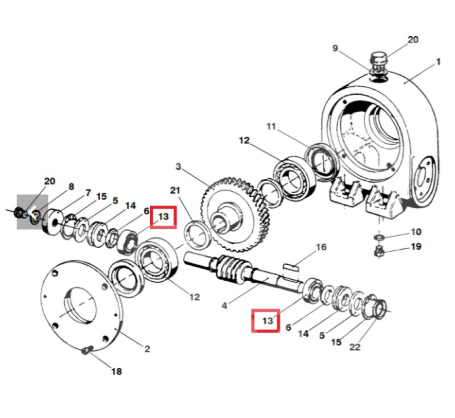 20
9
1
11
12
3
21
20
8
7
15
5
14
6
13
10
19
16
12
4
13
6
14
5
15
22
2
18