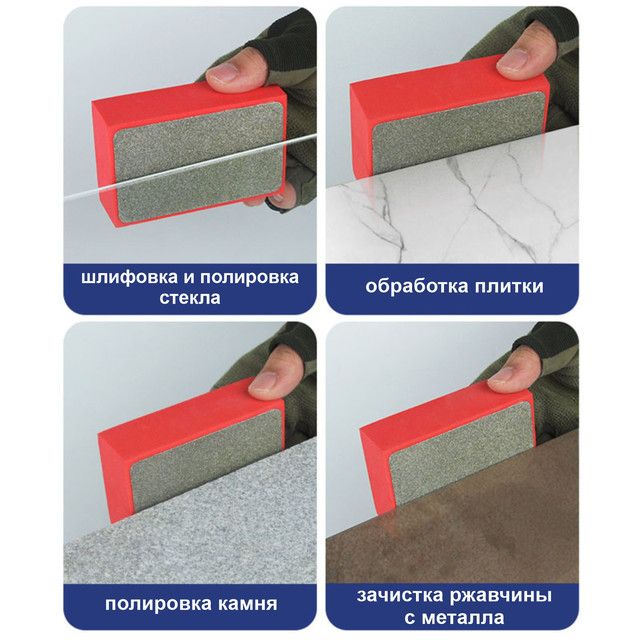 шлифовка и полировка стекла

обработка плитки

полировка камня

зачистка ржавчины с металла