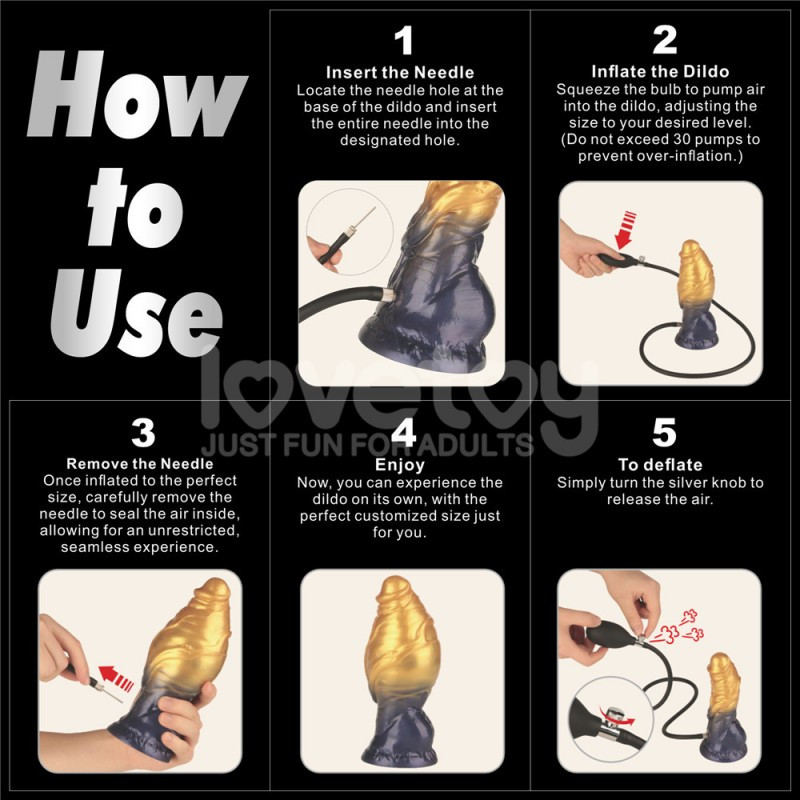 How to Use

1
Insert the Needle
Locate the needle hole at the base of the dildo and insert the entire needle into the designated hole.

2
Inflate the Dildo
Squeeze the bulb to pump air into the dildo, adjusting the size to your desired level. (Do not exceed 30 pumps to prevent over-inflation.)

lovetoy
JUST FUN FOR ADULTS

3
Remove the Needle
Once inflated to the perfect size, carefully remove the needle to seal the air inside, allowing for an unrestricted, seamless experience.

4
Enjoy
Now, you can experience the dildo on its own, with the perfect customized size just for you.

5
To deflate
Simply turn the silver knob to release the air.