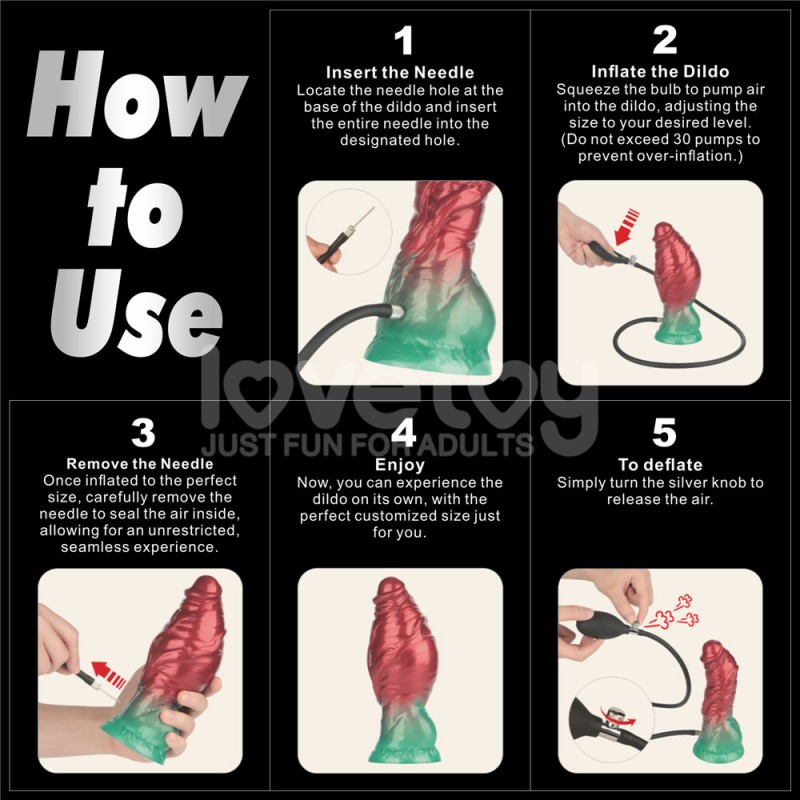 How to Use

1
Insert the Needle
Locate the needle hole at the base of the dildo and insert the entire needle into the designated hole.

2
Inflate the Dildo
Squeeze the bulb to pump air into the dildo, adjusting the size to your desired level. (Do not exceed 30 pumps to prevent over-inflation.)

lovetoy
JUST FUN FOR ADULTS

3
Remove the Needle
Once inflated to the perfect size, carefully remove the needle to seal the air inside, allowing for an unrestricted, seamless experience.

4
Enjoy
Now, you can experience the dildo on its own, with the perfect customized size just for you.

5
To deflate
Simply turn the silver knob to release the air.