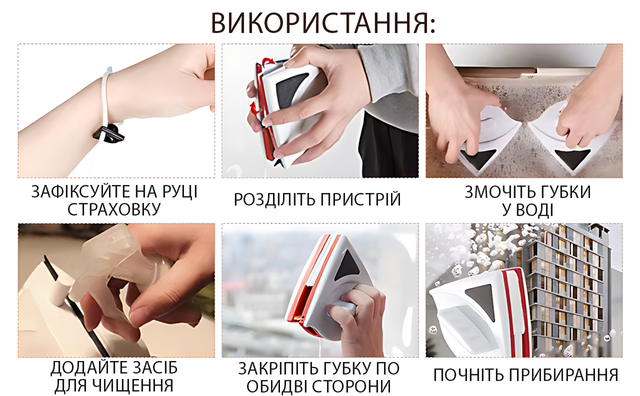 ВИКОРИСТАННЯ:

ЗАФІКСУЙТЕ НА РУЦІ СТРАХОВКУ

РОЗДІЛІТЬ ПРИСТРІЙ

ЗМОЧІТЬ ГУБКИ У ВОДІ

ДОДАЙТЕ ЗАСІБ ДЛЯ ЧИЩЕННЯ

ЗАКРІПІТЬ ГУБКУ ПО ОБИДВІ СТОРОНИ

ПОЧНІТЬ ПРИБИРАННЯ