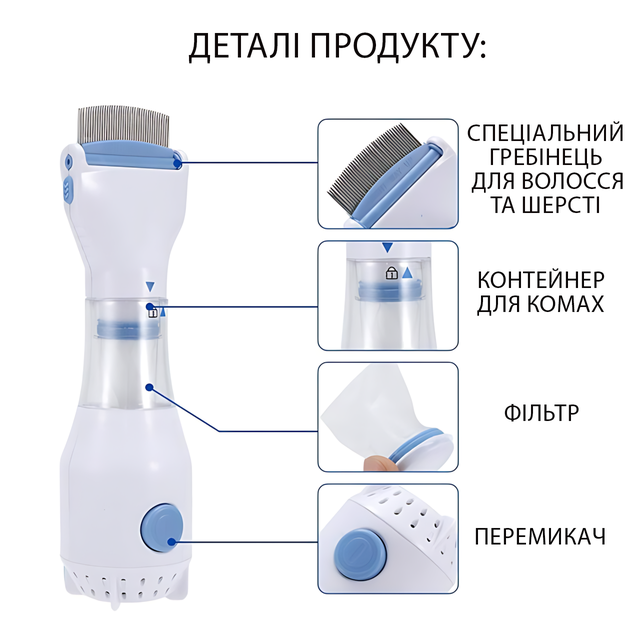 ДЕТАЛІ ПРОДУКТУ:

СПЕЦІАЛЬНИЙ ГРЕБІНЕЦЬ ДЛЯ ВОЛОССЯ ТА ШЕРСТІ

КОНТЕЙНЕР ДЛЯ КОМАХ

ФІЛЬТР

ПЕРЕМИКАЧ