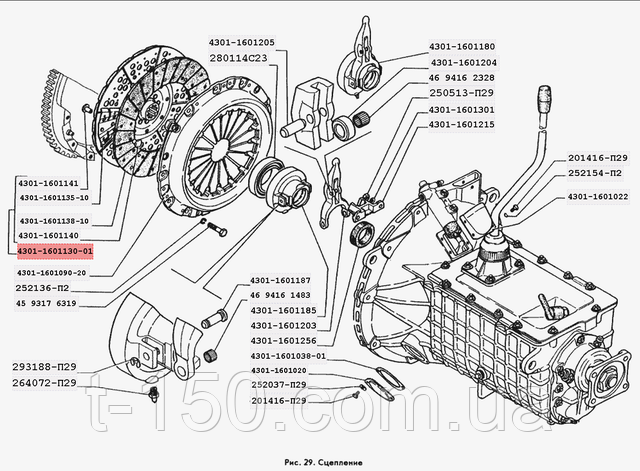 4301-1601205
280114С23
4301-1601180
4301-1601204
46 9416 2328
250513-П29
4301-1601301
4301-1601215
201416-П29
252154-П2
4301-1601022
4301-1601141
4301-1601135-10
4301-1601138-10
4301-1601140
4301-1601130-01
4301-1601090-20
252136-П2
45 9317 6319
4301-1601187
46 9416 1483
4301-1601185
4301-1601203
4301-1601256
4301-1601038-01
4301-1601020
252037-П29
201416-П29
293188-П29
264072-П29
t-150.com.ua
Рис. 29. Сцепление