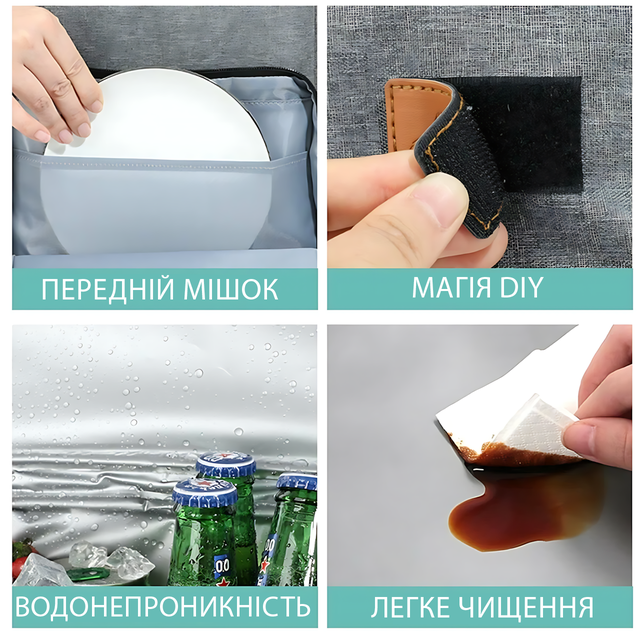 ПЕРЕДНІЙ МІШОК

МАГІЯ DIY

ВОДОНЕПРОНИКНІСТЬ

ЛЕГКЕ ЧИЩЕННЯ