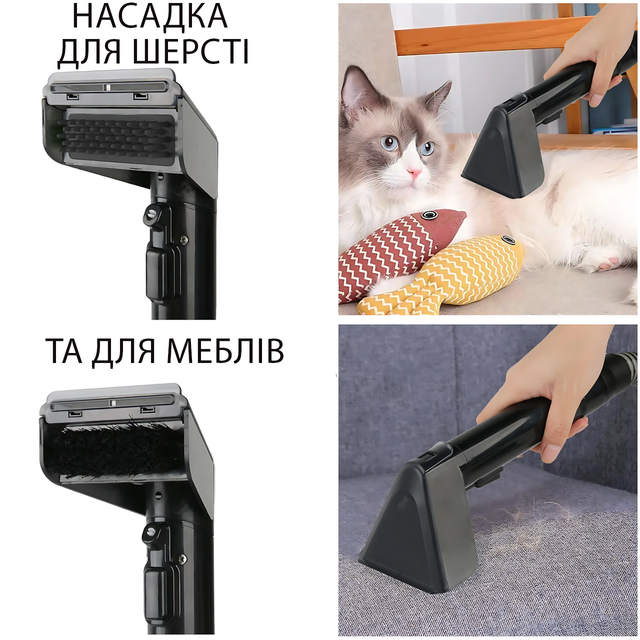 НАСАДКА ДЛЯ ШЕРСТІ

ТА ДЛЯ МЕБЛІВ