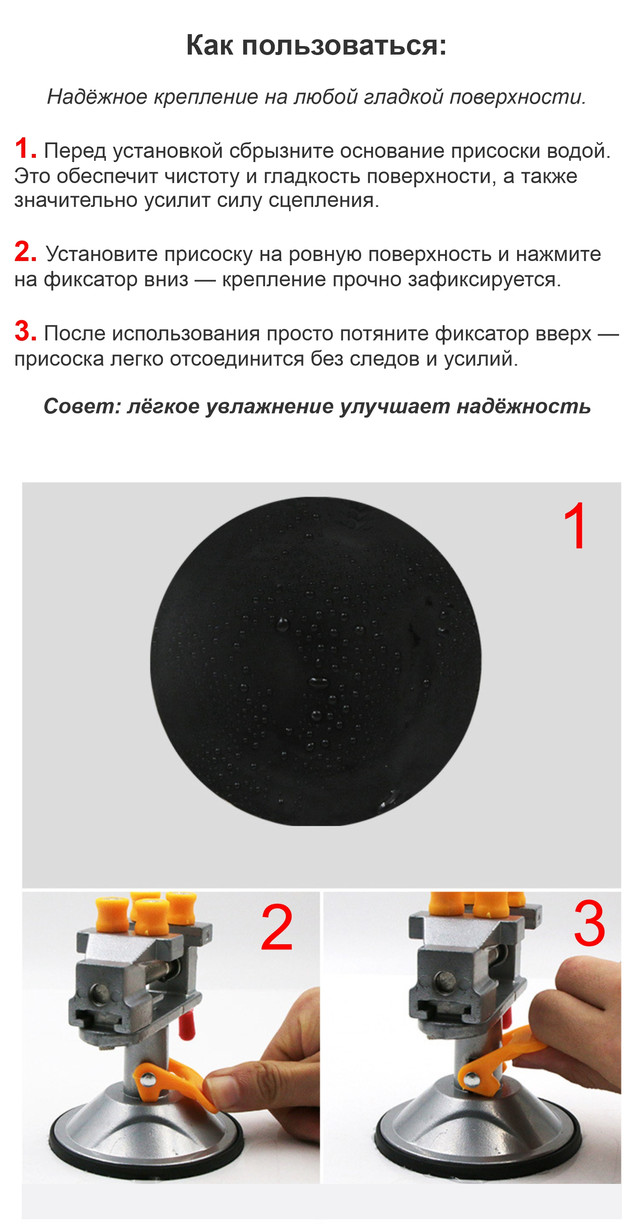 Как пользоваться:

Надёжное крепление на любой гладкой поверхности.

1. Перед установкой сбрызните основание присоски водой. Это обеспечит чистоту и гладкость поверхности, а также значительно усилит силу сцепления.

2. Установите присоску на ровную поверхность и нажмите на фиксатор вниз — крепление прочно зафиксируется.

3. После использования просто потяните фиксатор вверх — присоска легко отсоединится без следов и усилий.

Совет: лёгкое увлажнение улучшает надёжность

1

2

3