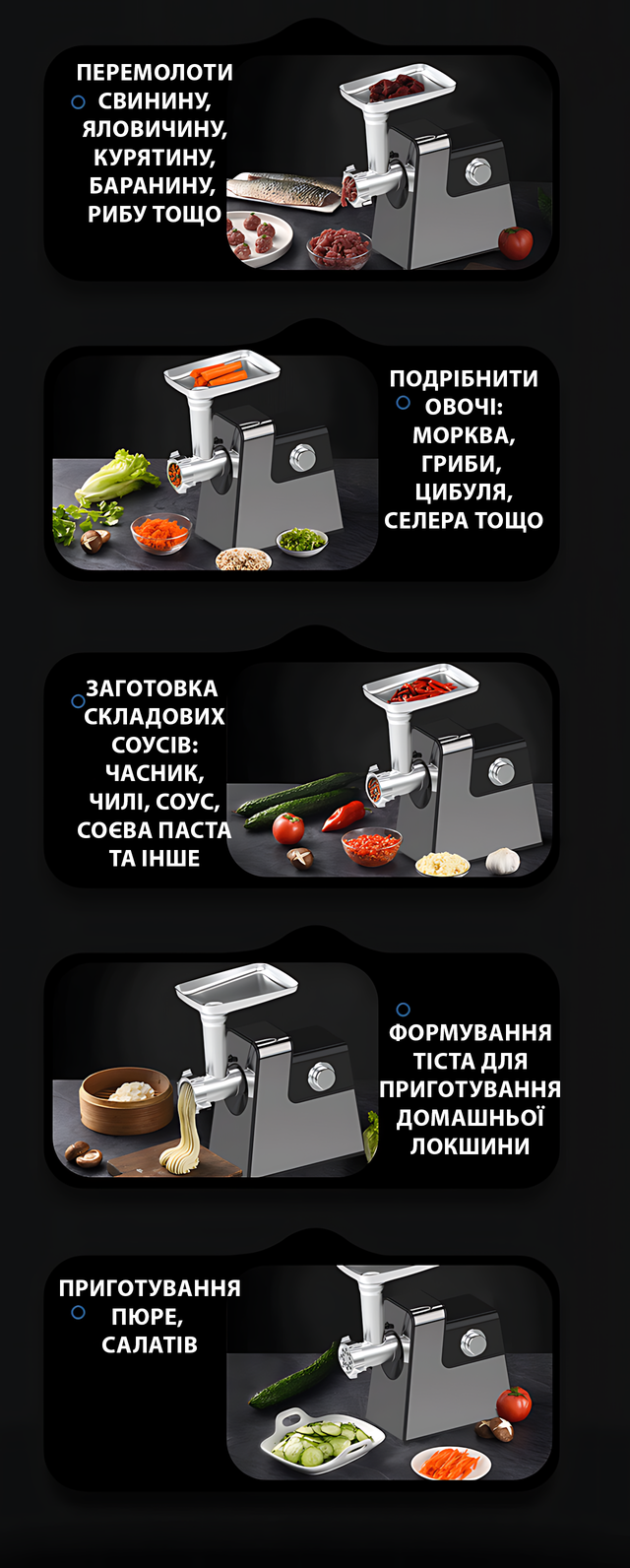 ПЕРЕМОЛОТИ СВИНИНУ, ЯЛОВИЧИНУ, КУРЯТИНУ, БАРАНИНУ, РИБУ ТОЩО

ПОДРІБНИТИ ОВОЧІ: МОРКВА, ГРИБИ, ЦИБУЛЯ, СЕЛЕРА ТОЩО

ЗАГОТОВКА СКЛАДОВИХ СОУСІВ: ЧАСНИК, ЧИЛІ, СОУС, СОЄВА ПАСТА ТА ІНШЕ

ФОРМУВАННЯ ТІСТА ДЛЯ ПРИГОТУВАННЯ ДОМАШНЬОЇ ЛОКШИНИ

ПРИГОТУВАННЯ ПЮРЕ, САЛАТІВ