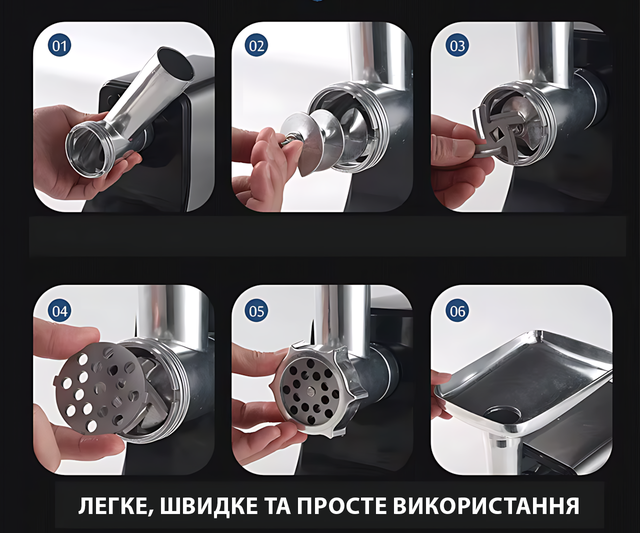 01
02
03
04
05
06
ЛЕГКЕ, ШВИДКЕ ТА ПРОСТЕ ВИКОРИСТАННЯ