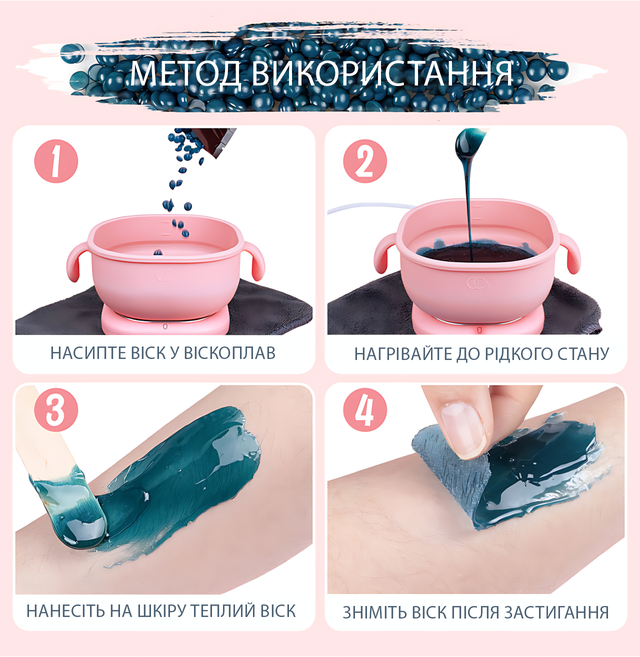 МЕТОД ВИКОРИСТАННЯ

1

НАСИПТЕ ВІСК У ВІСКОПЛАВ

2

НАГРІВАЙТЕ ДО РІДКОГО СТАНУ

3

НАНЕСІТЬ НА ШКІРУ ТЕПЛИЙ ВІСК

4

ЗНІМІТЬ ВІСК ПІСЛЯ ЗАСТИГАННЯ