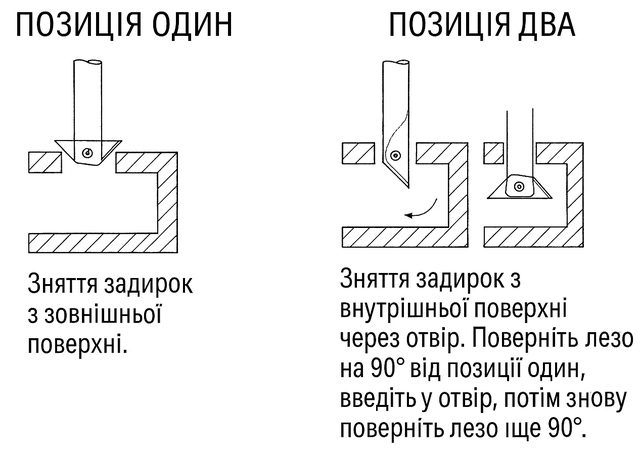 ПОЗИЦІЯ ОДИН

Зняття задирок з зовнішньої поверхні.

ПОЗИЦІЯ ДВА

Зняття задирок з внутрішньої поверхні через отвір. Поверніть лезо на 90° від позиції один, введіть у отвір, потім знову поверніть лезо іще 90°.